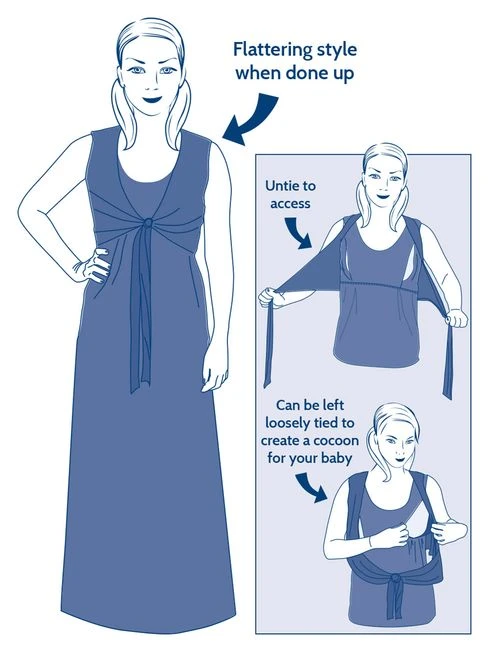 Flattering style when done up

Untie to access

Can be left loosely tied to create a cocoon for your baby